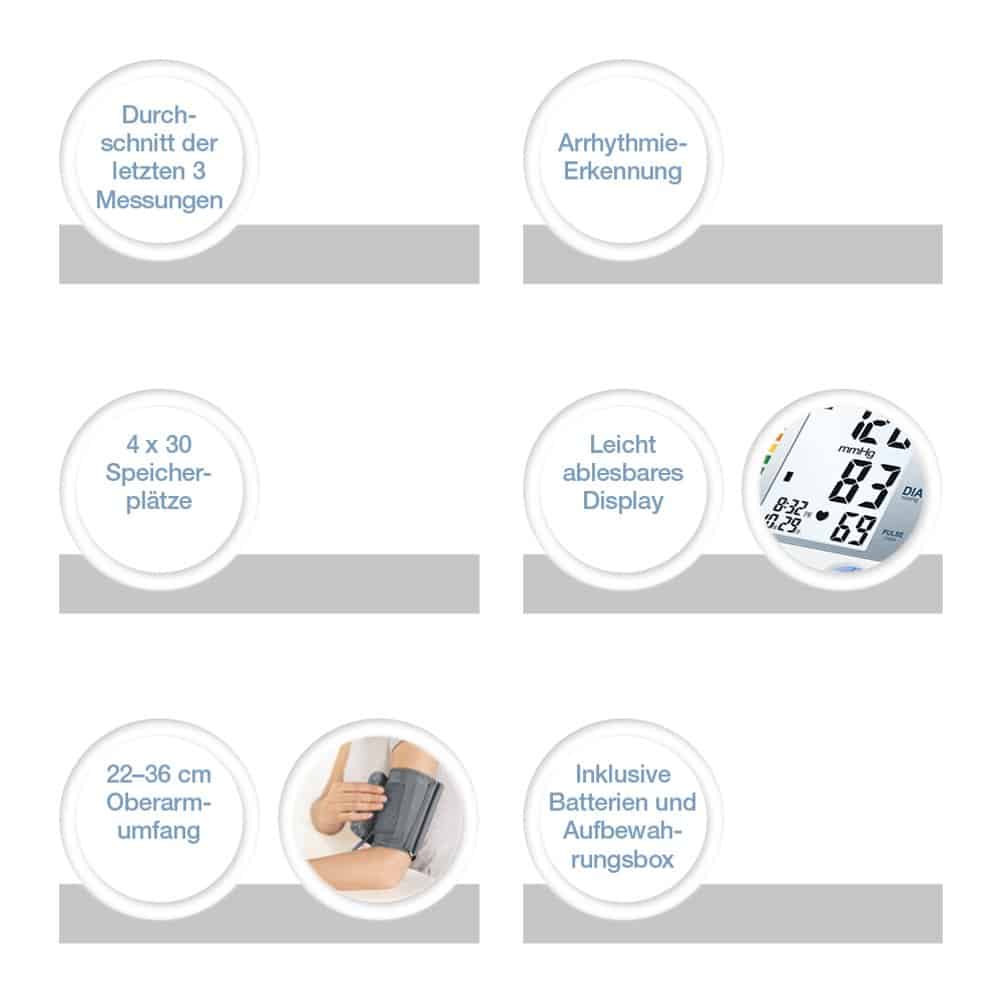 Durchschnitt der letzten 3 Messungen

Arrhythmie-Erkennung

4 x 30 Speicherplätze

Leicht ablesbares Display

mmHg
83
DIA
8:32
69
PULSE

22–36 cm Oberarmumfang

Inklusive Batterien und Aufbewahrungsbox